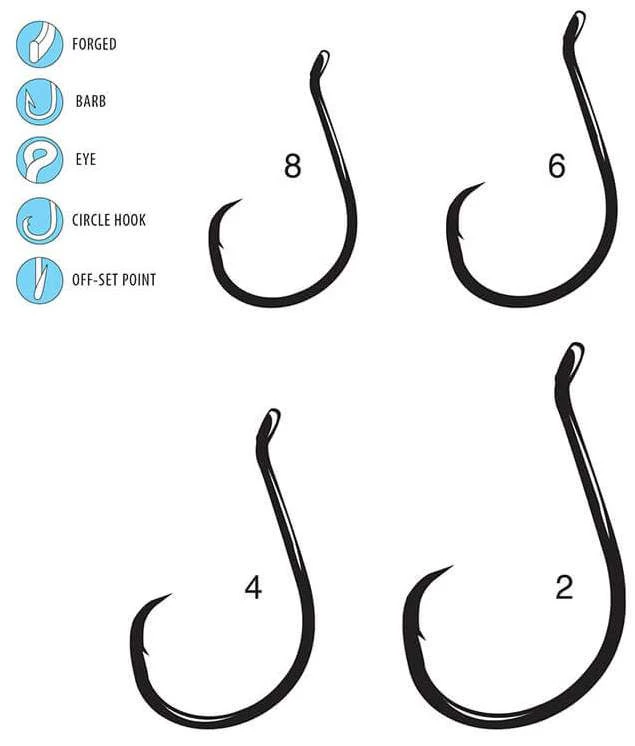 FORGED

BARB

EYE

CIRCLE HOOK

OFF-SET POINT

8

6

4

2